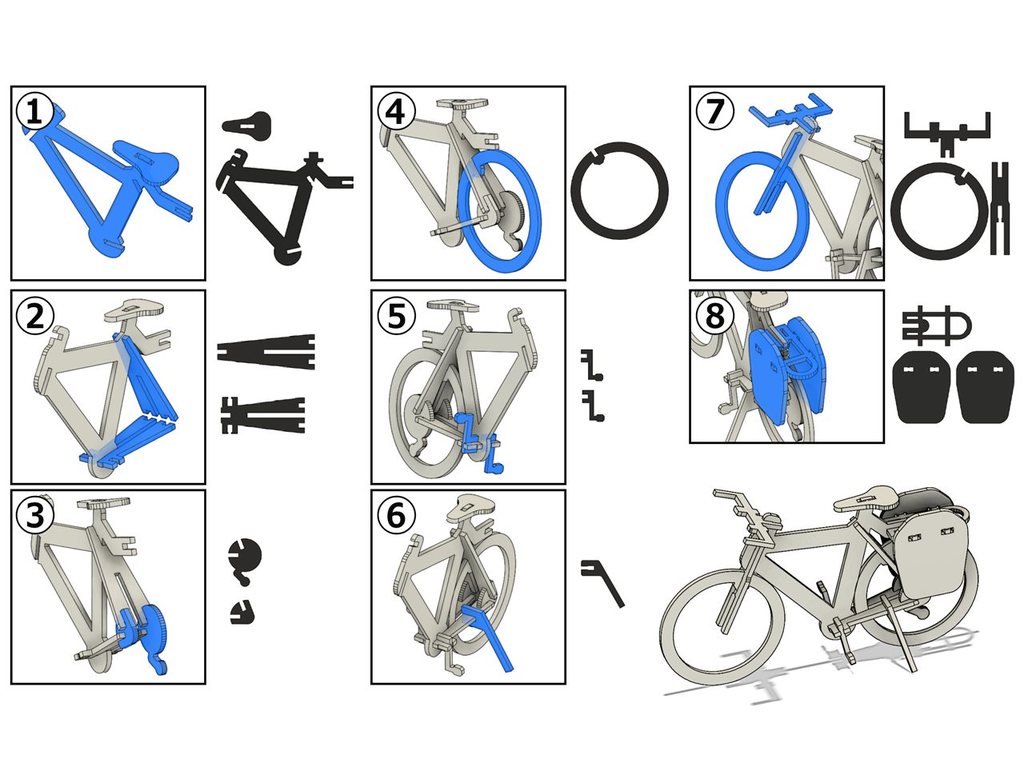 1

2

3

4

5

6

7

8