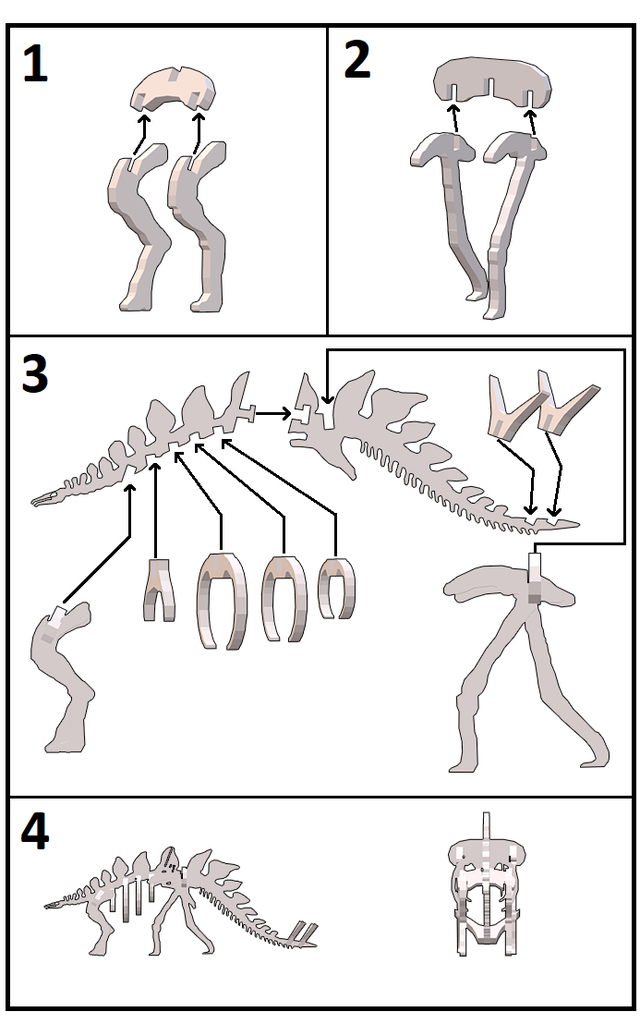 1

2

3

4