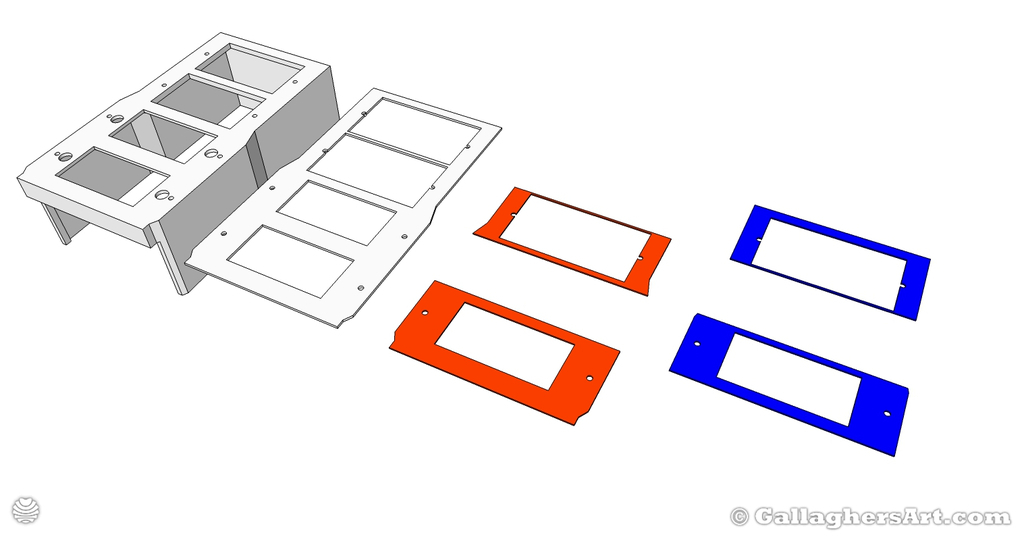 © GallaghersArt.com