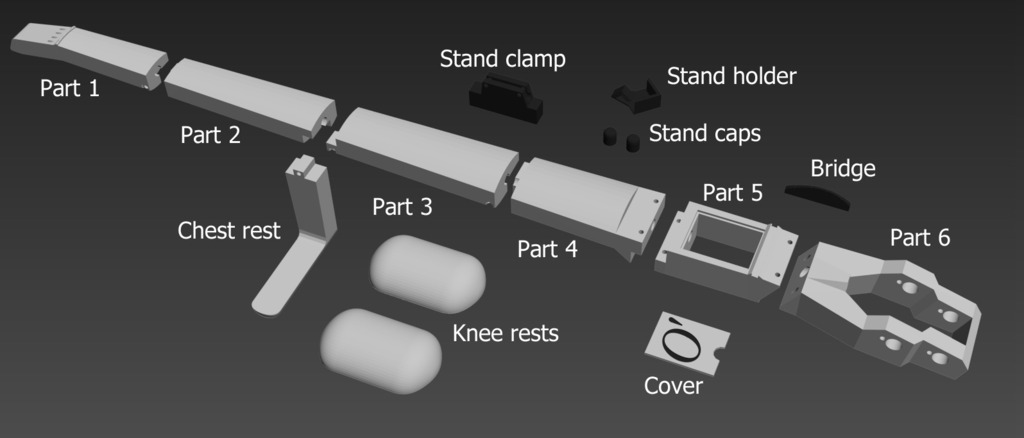 Part 1

Part 2

Stand clamp

Stand holder

Stand caps

Bridge

Chest rest

Part 3

Part 4

Part 5

Part 6

Knee rests

Cover