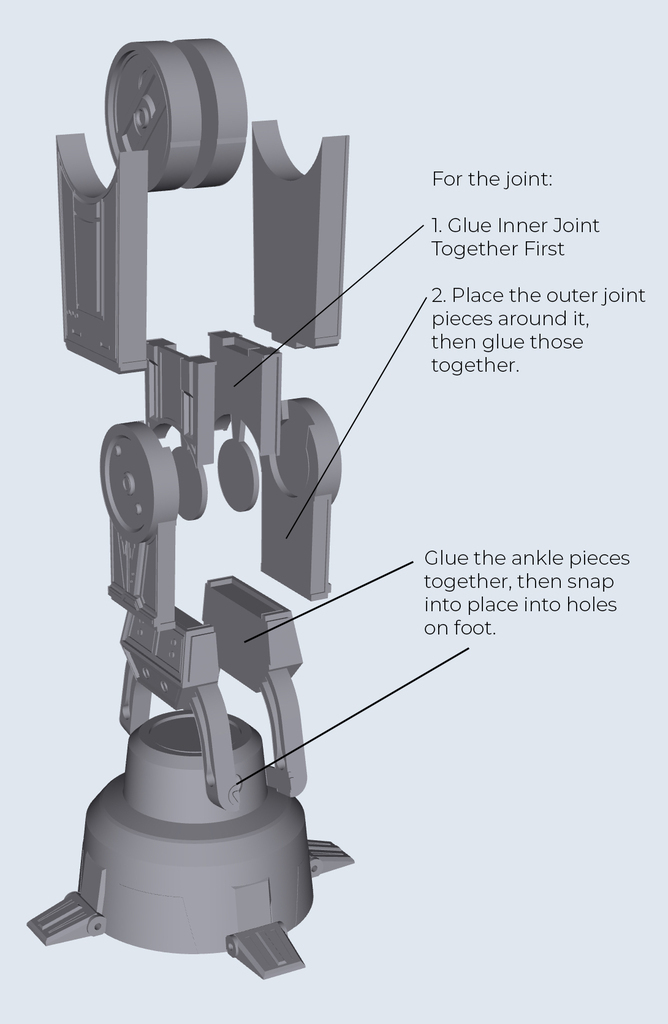 For the joint:

1. Glue Inner Joint Together First

2. Place the outer joint pieces around it, then glue those together.

Glue the ankle pieces together, then snap into place into holes on foot.