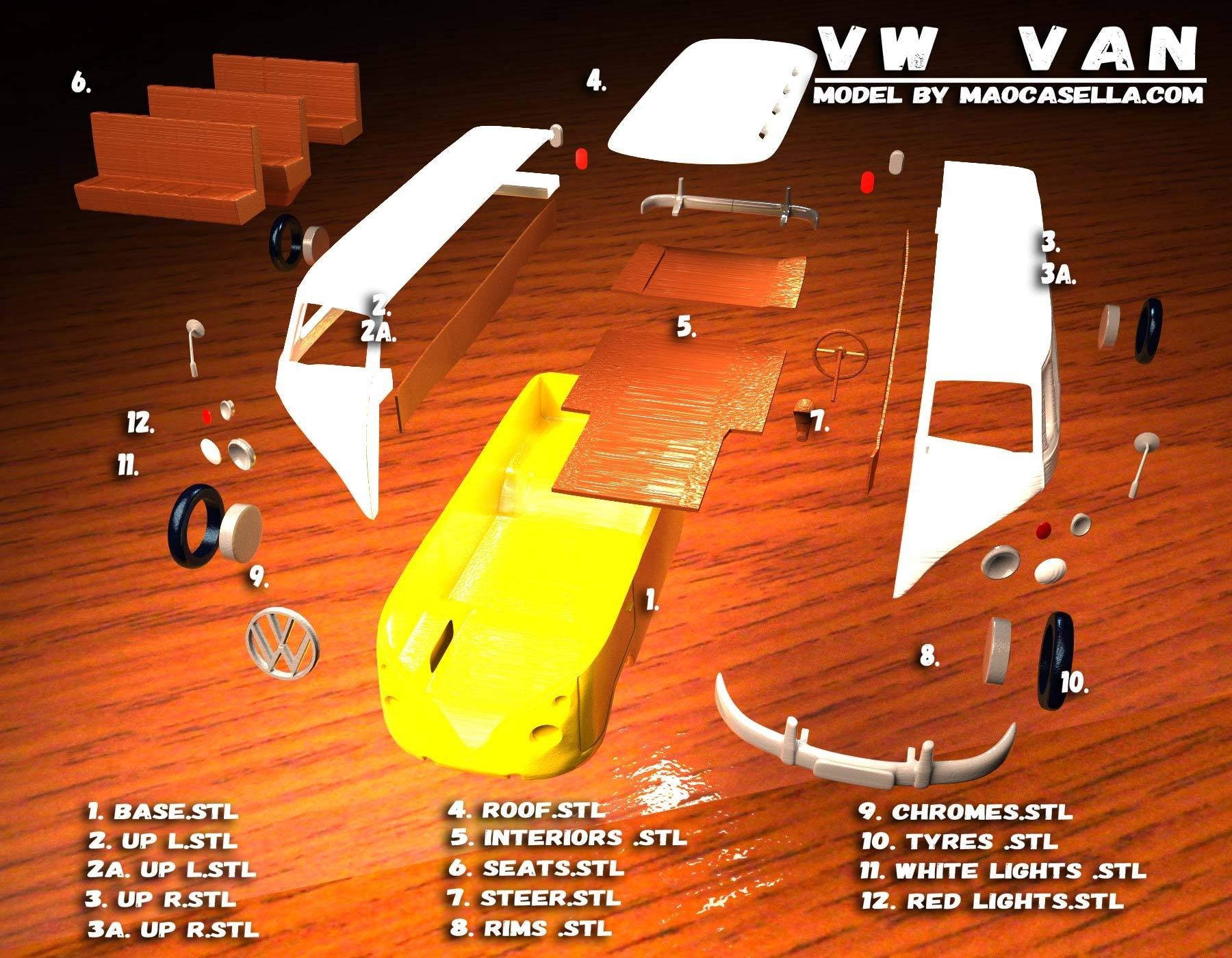 VW VAN
MODEL BY MAOCASELLA.COM

6.

4.

3.
3A.

2.
2A.

5.

7.

12.

11.

9.

1.

8.

10.

1. BASE.STL
2. UP L.STL
2A. UP L.STL
3. UP R.STL
3A. UP R.STL

4. ROOF.STL
5. INTERIORS .STL
6. SEATS.STL
7. STEER.STL
8. RIMS .STL

9. CHROMES.STL
10. TYRES .STL
11. WHITE LIGHTS .STL
12. RED LIGHTS.STL