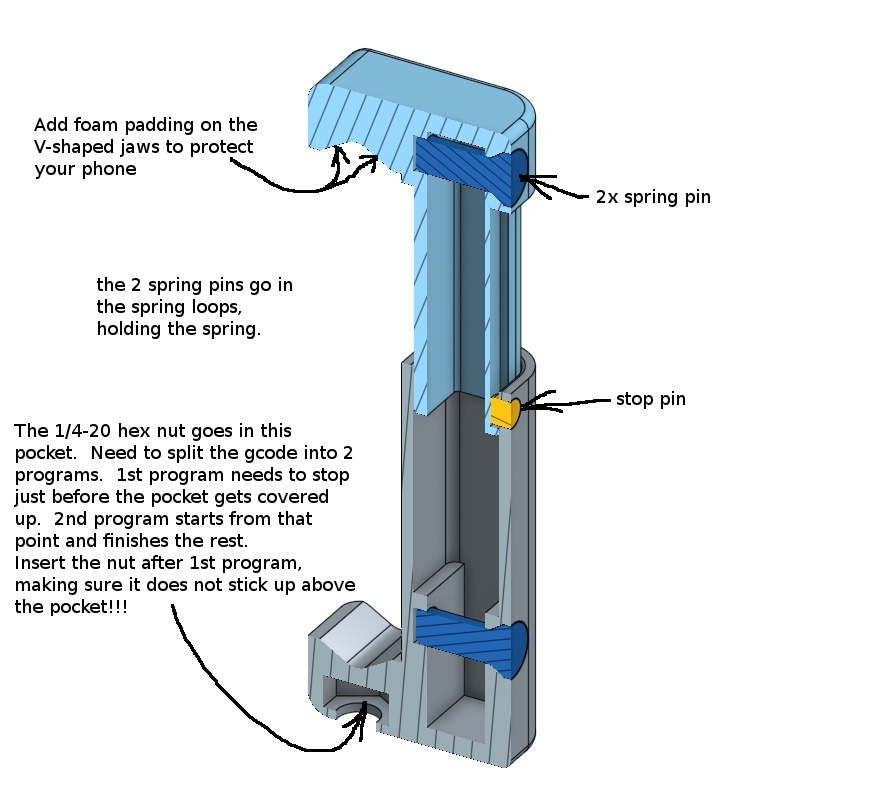 Add foam padding on the V-shaped jaws to protect your phone

2x spring pin

the 2 spring pins go in the spring loops, holding the spring.

stop pin

The 1/4-20 hex nut goes in this pocket. Need to split the gcode into 2 programs. 1st program needs to stop just before the pocket gets covered up. 2nd program starts from that point and finishes the rest.
Insert the nut after 1st program, making sure it does not stick up above the pocket!!!