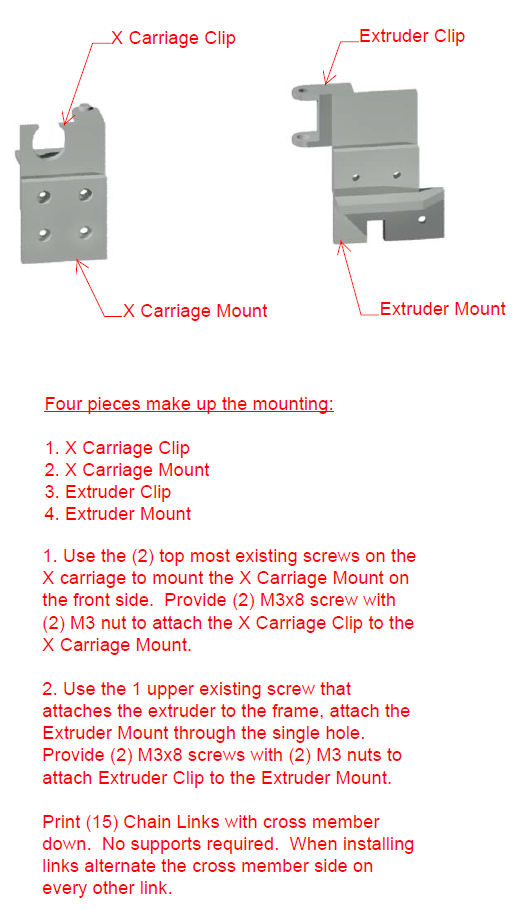 X Carriage Clip

Extruder Clip

X Carriage Mount

Extruder Mount

Four pieces make up the mounting:

1. X Carriage Clip
2. X Carriage Mount
3. Extruder Clip
4. Extruder Mount

1. Use the (2) top most existing screws on the X carriage to mount the X Carriage Mount on the front side. Provide (2) M3x8 screw with (2) M3 nut to attach the X Carriage Clip to the X Carriage Mount.

2. Use the 1 upper existing screw that attaches the extruder to the frame, attach the Extruder Mount through the single hole. Provide (2) M3x8 screws with (2) M3 nuts to attach Extruder Clip to the Extruder Mount.

Print (15) Chain Links with cross member down. No supports required. When installing links alternate the cross member side on every other link.