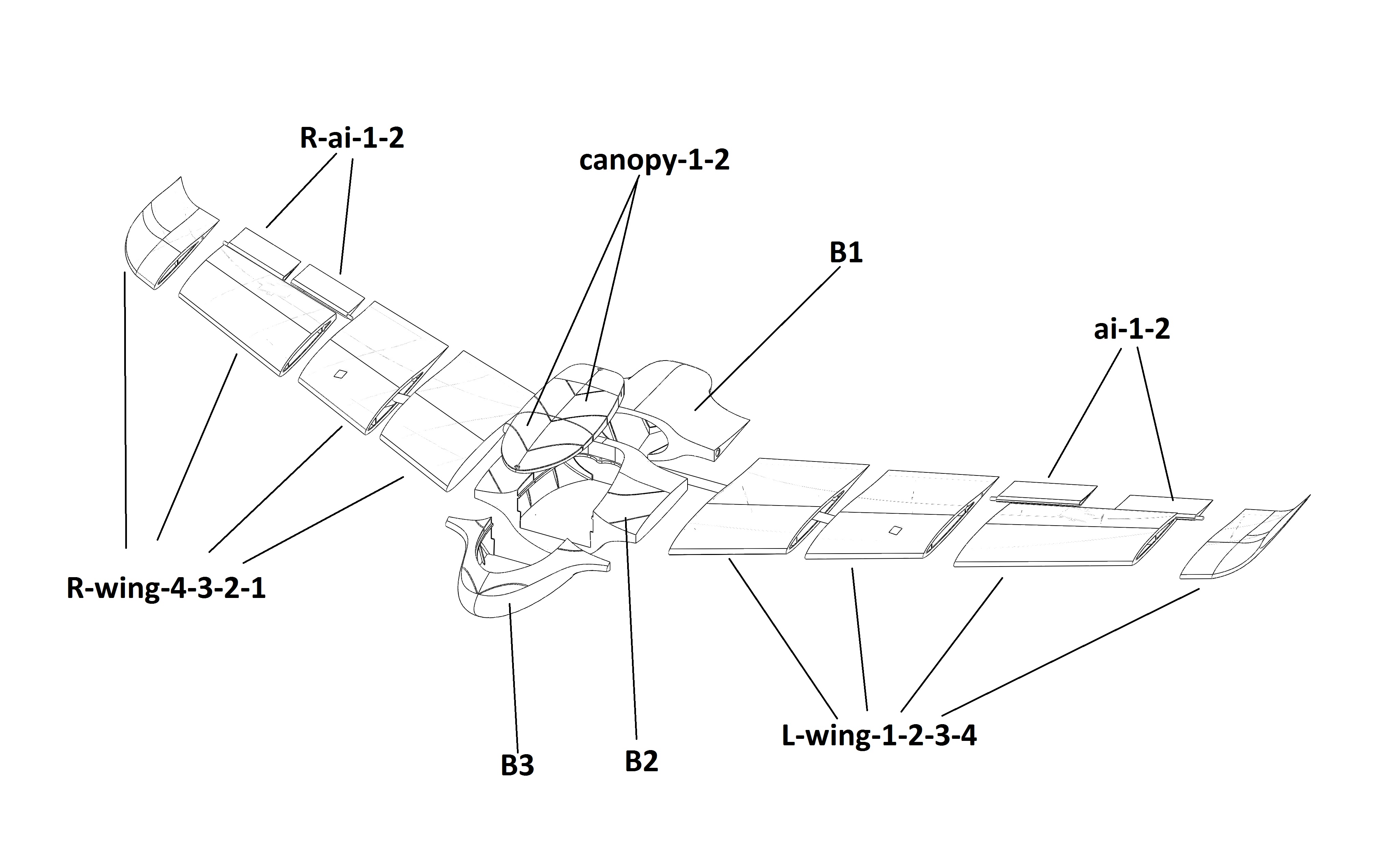 R-ai-1-2

canopy-1-2

B1

ai-1-2

R-wing-4-3-2-1

B3

B2

L-wing-1-2-3-4