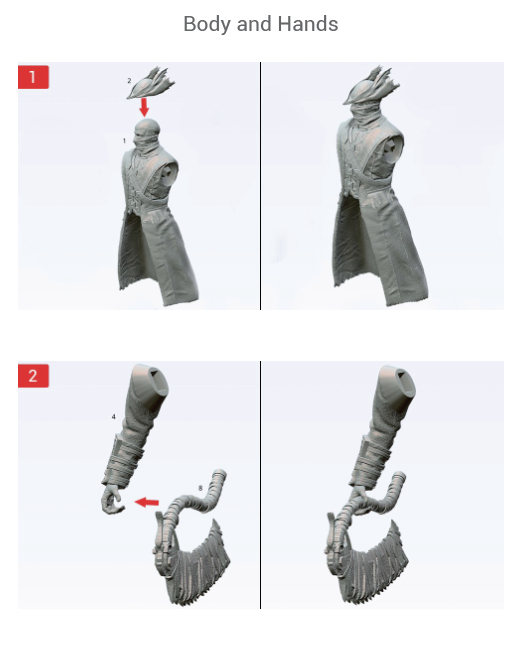 Body and Hands

1

2

1

2

4

8