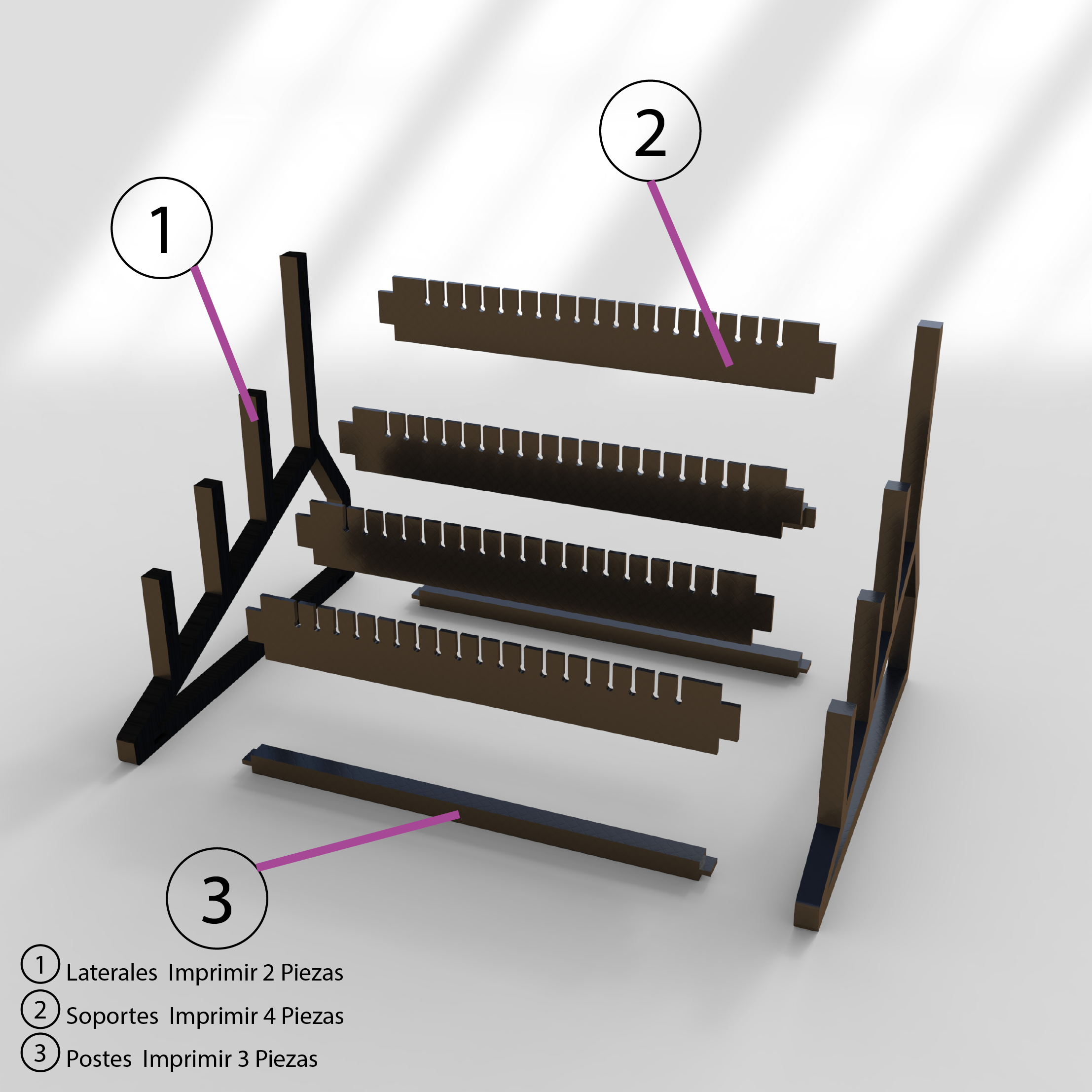 2

1

3

1 Laterales Imprimir 2 Piezas
2 Soportes Imprimir 4 Piezas
3 Postes Imprimir 3 Piezas