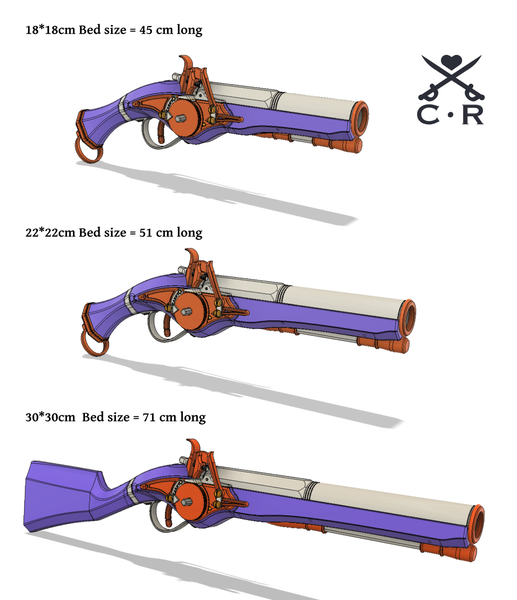 18*18cm Bed size = 45 cm long

C · R

22*22cm Bed size = 51 cm long

30*30cm Bed size = 71 cm long