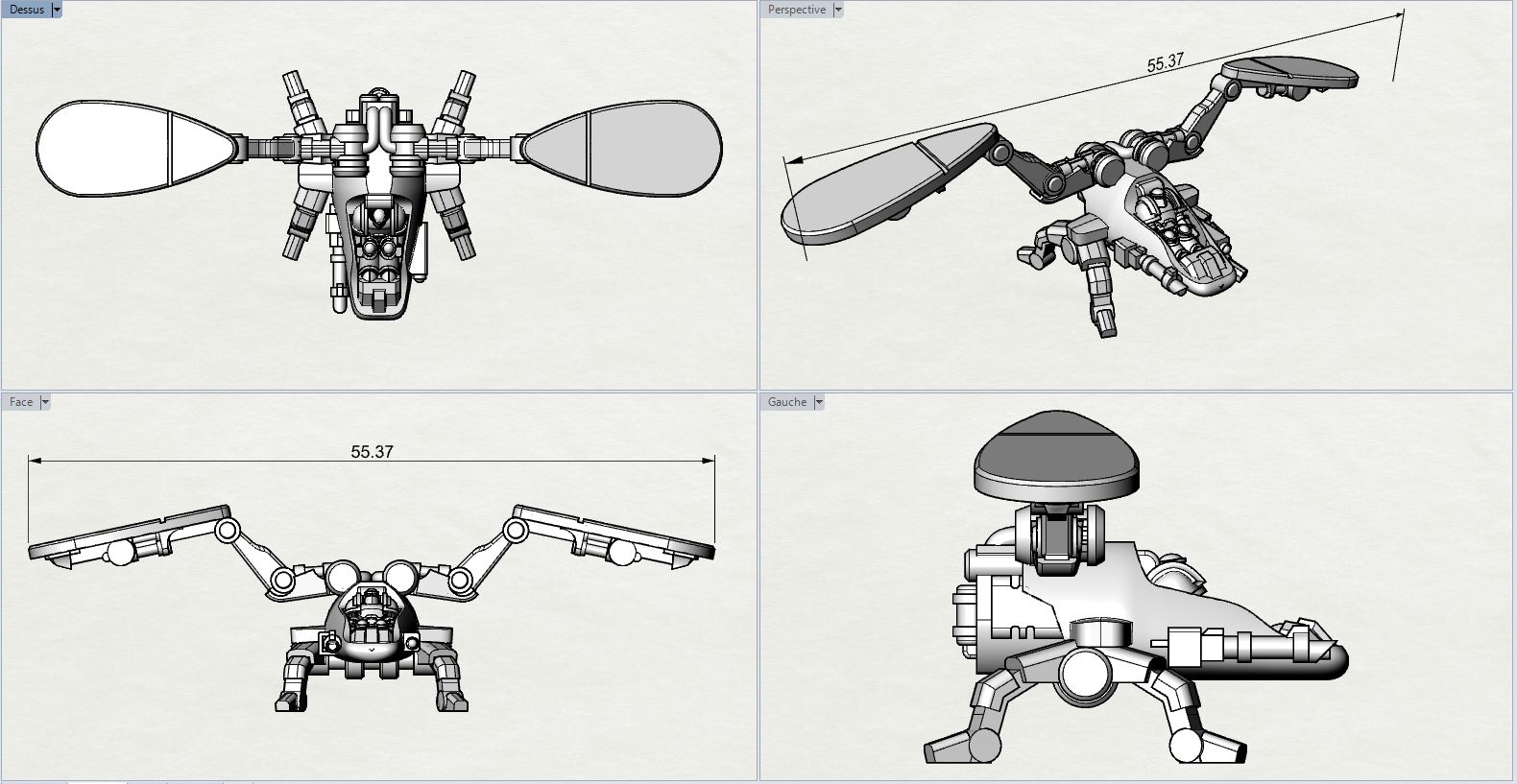 Dessus

Perspective

55.37

Face

55.37

Gauche