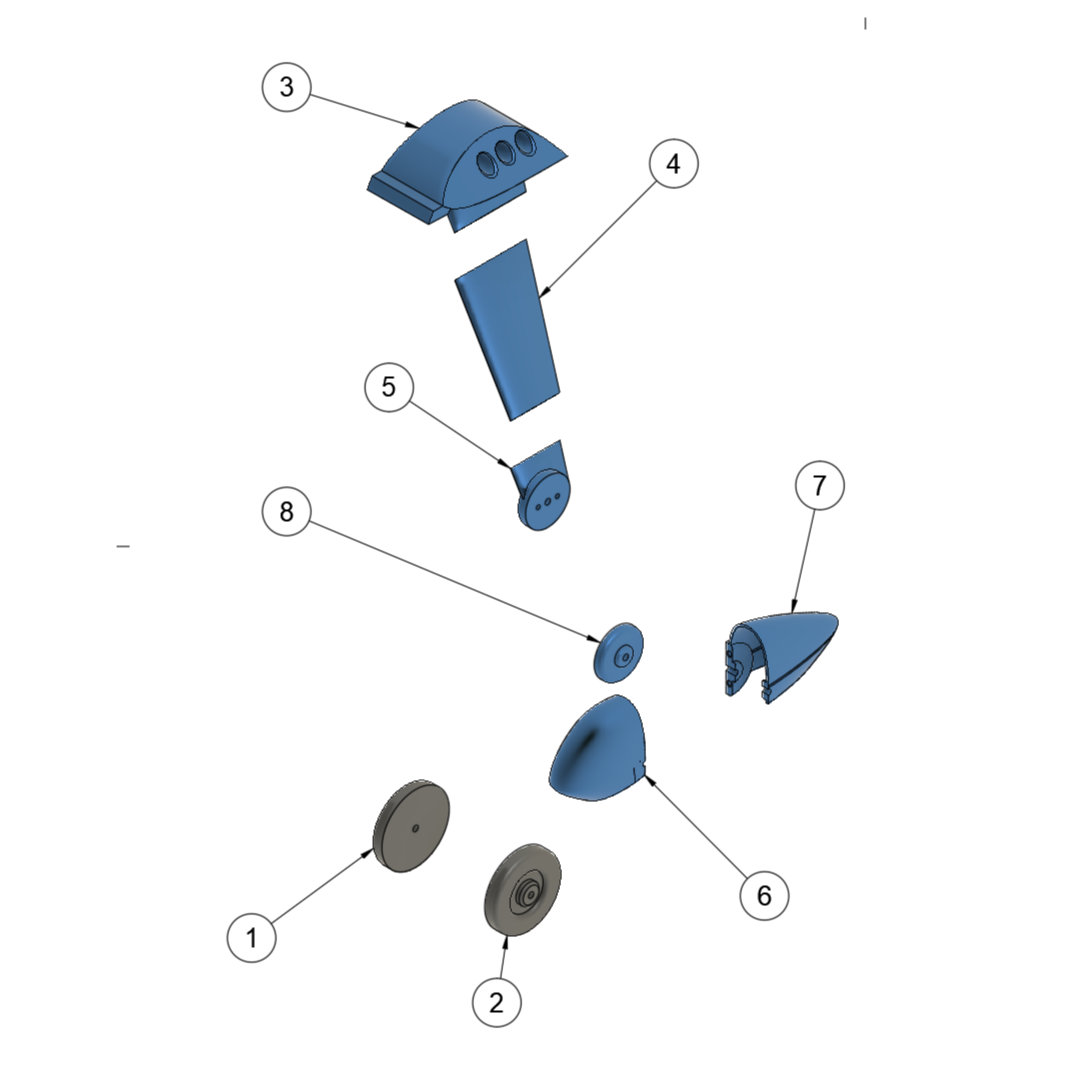 3

4

5

8

7

6

1

2