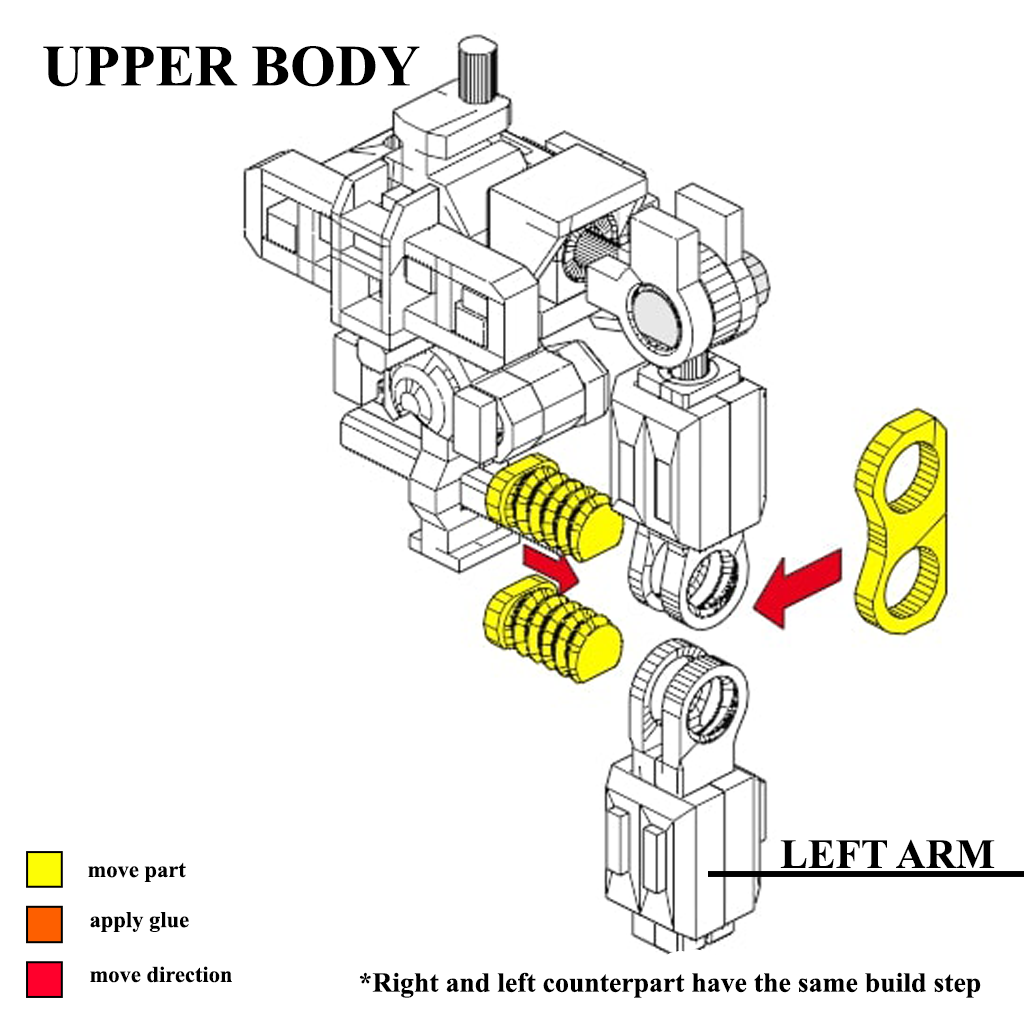 UPPER BODY

LEFT ARM

move part

apply glue

move direction

*Right and left counterpart have the same build step