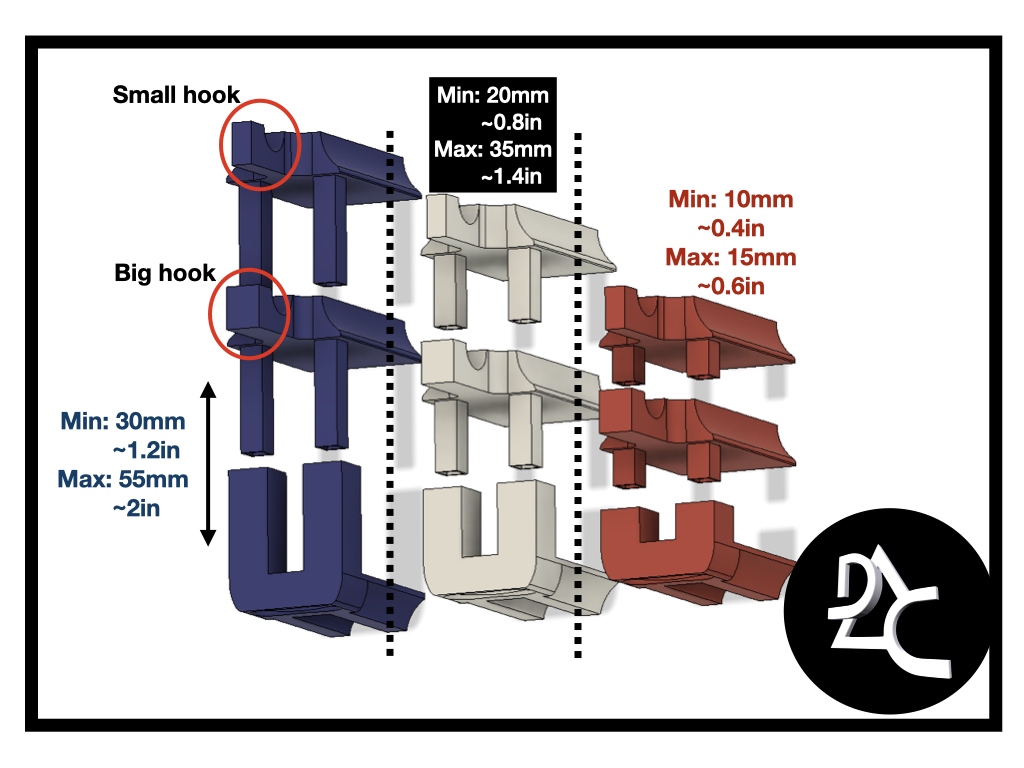 Small hook

Big hook

Min: 30mm
~1.2in
Max: 55mm
~2in

Min: 20mm
~0.8in
Max: 35mm
~1.4in

Min: 10mm
~0.4in
Max: 15mm
~0.6in

D2C