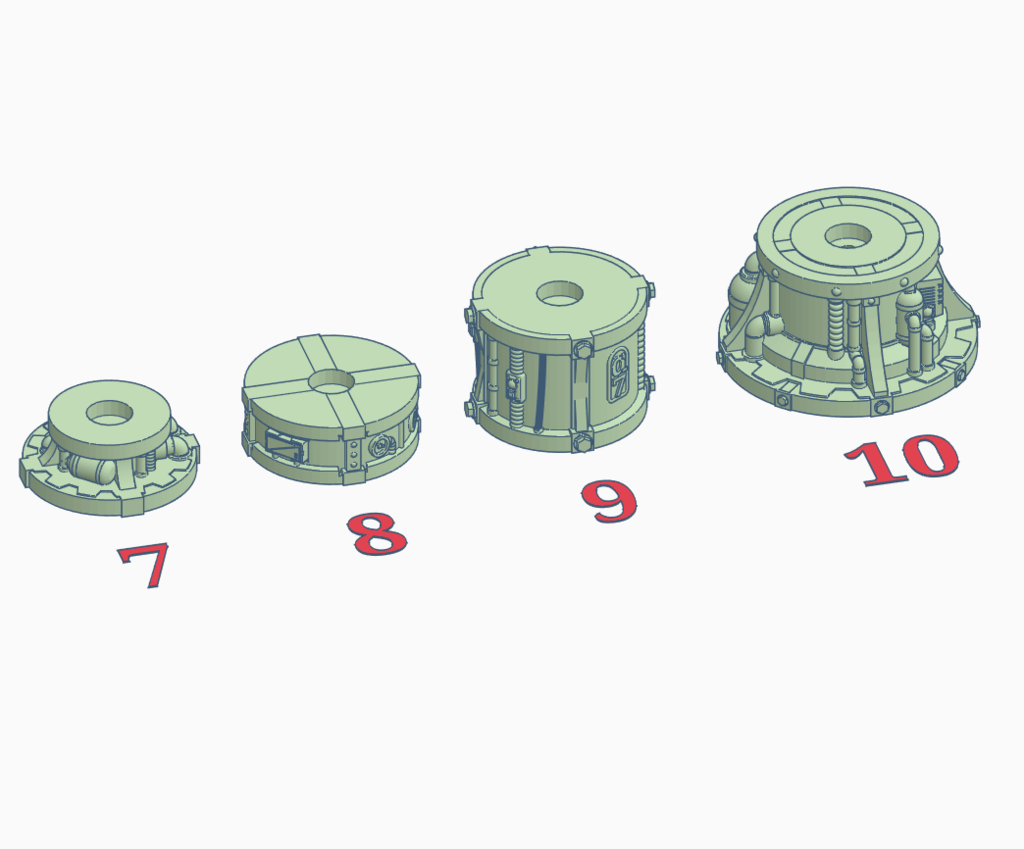 7

8

9

10