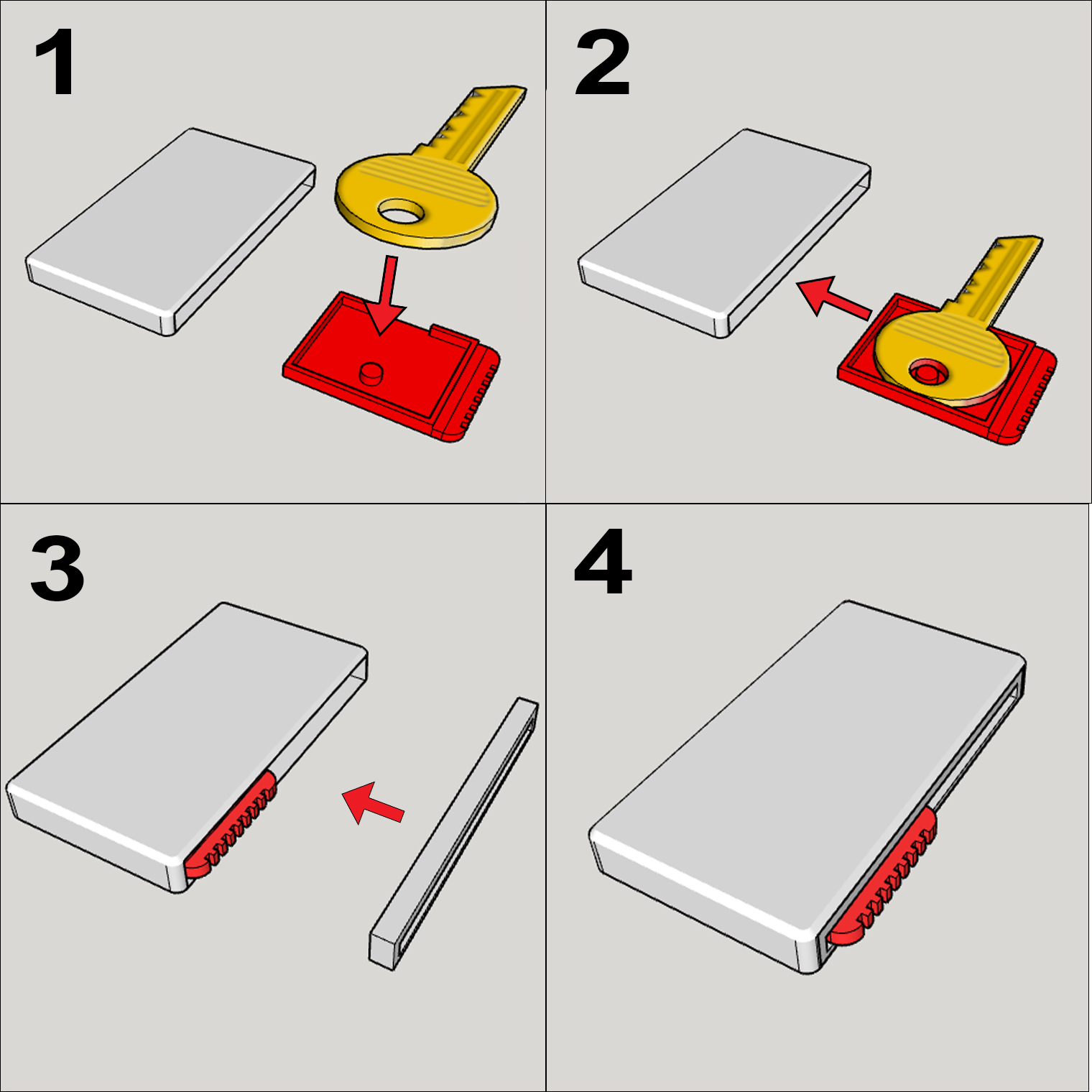 1

2

3

4