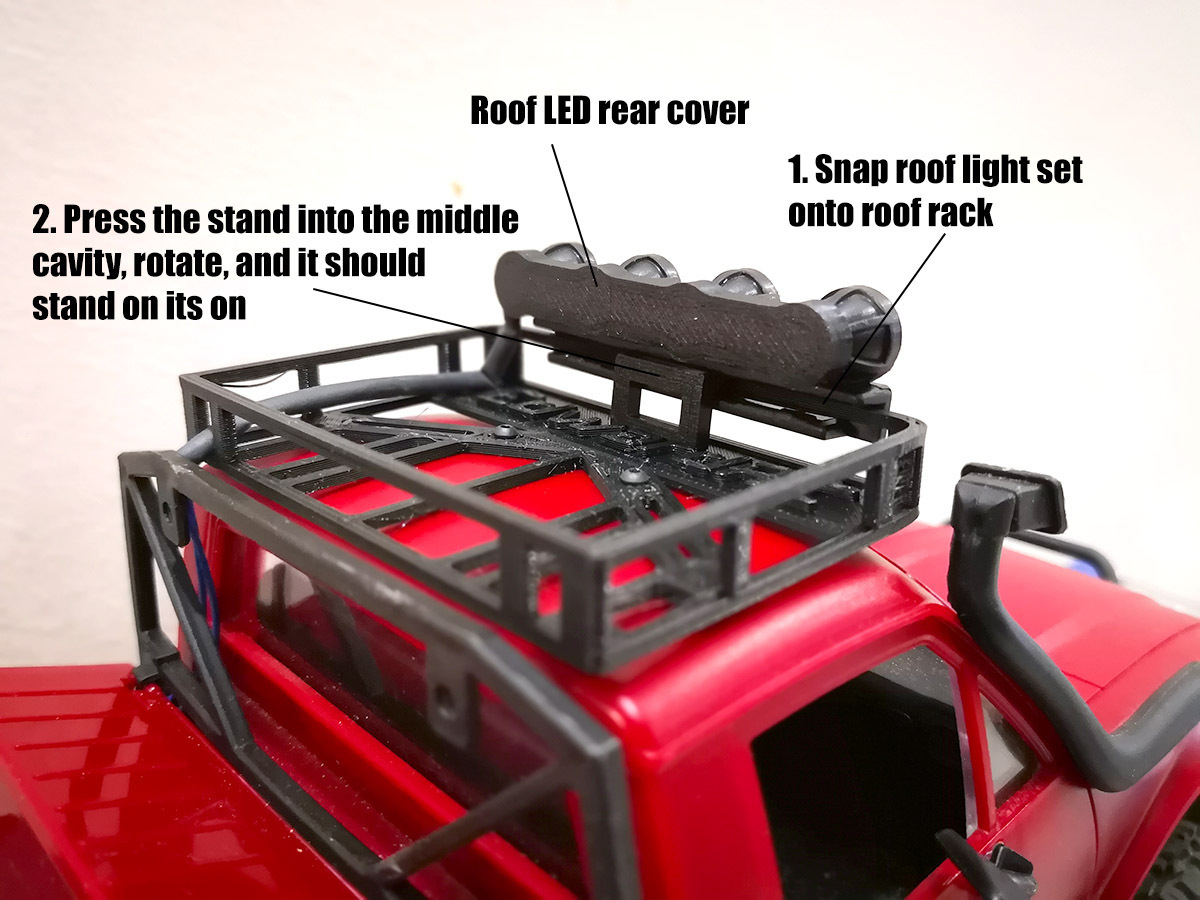 Roof LED rear cover

1. Snap roof light set onto roof rack

2. Press the stand into the middle cavity, rotate, and it should stand on its on