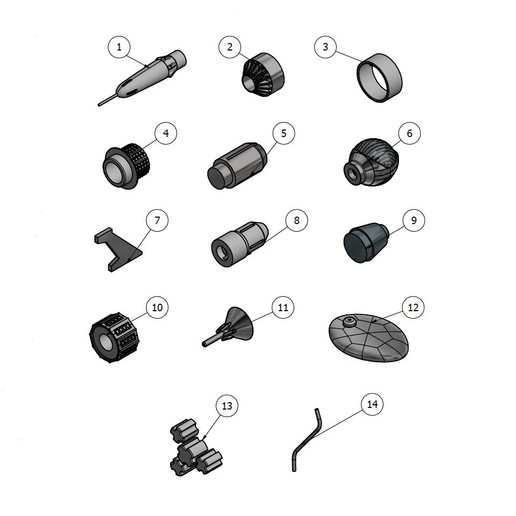 1
2
3
4
5
6
7
8
9
10
11
12
13
14