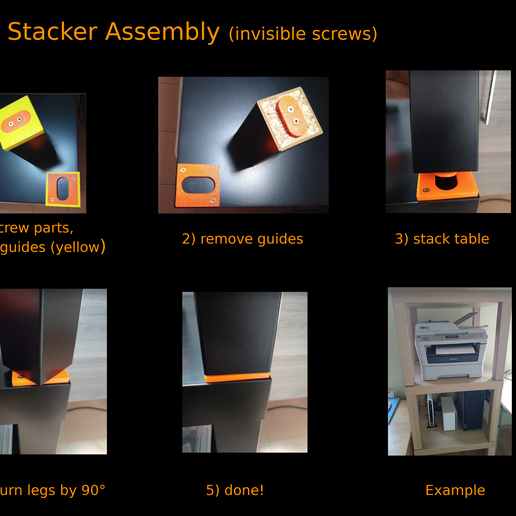 Stacker Assembly (invisible screws)

crew parts, guides (yellow)

2) remove guides

3) stack table

urn legs by 90°

5) done!

Example