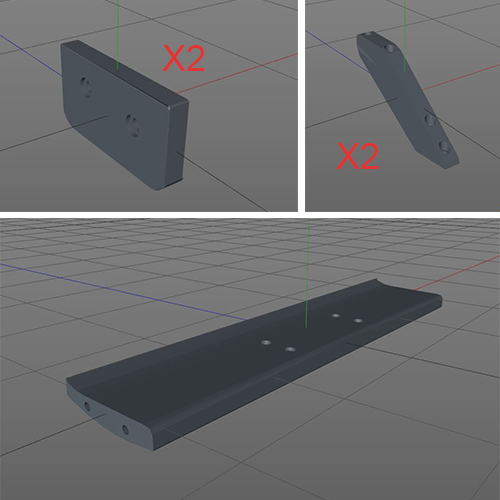 X2

X2