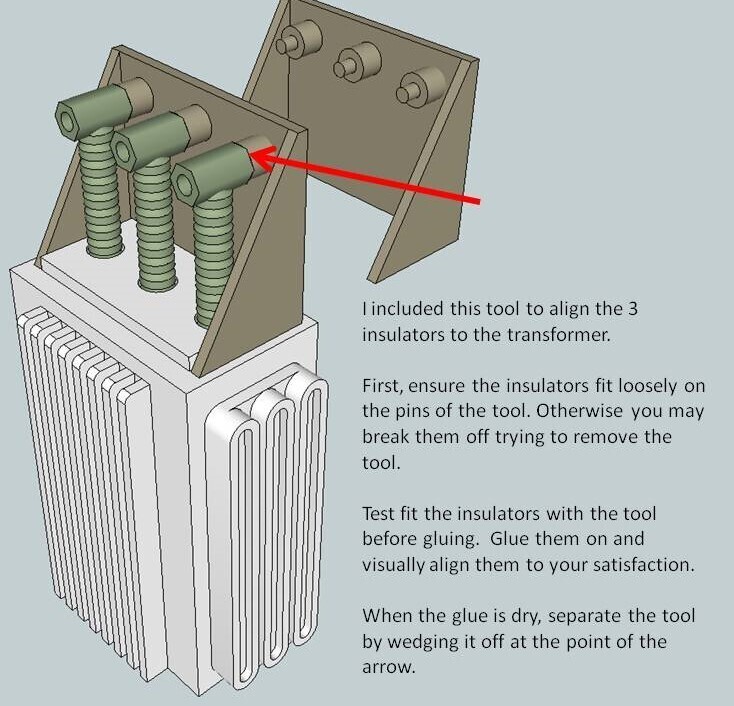 I included this tool to align the 3 insulators to the transformer.

First, ensure the insulators fit loosely on the pins of the tool. Otherwise you may break them off trying to remove the tool.

Test fit the insulators with the tool before gluing. Glue them on and visually align them to your satisfaction.

When the glue is dry, separate the tool by wedging it off at the point of the arrow.