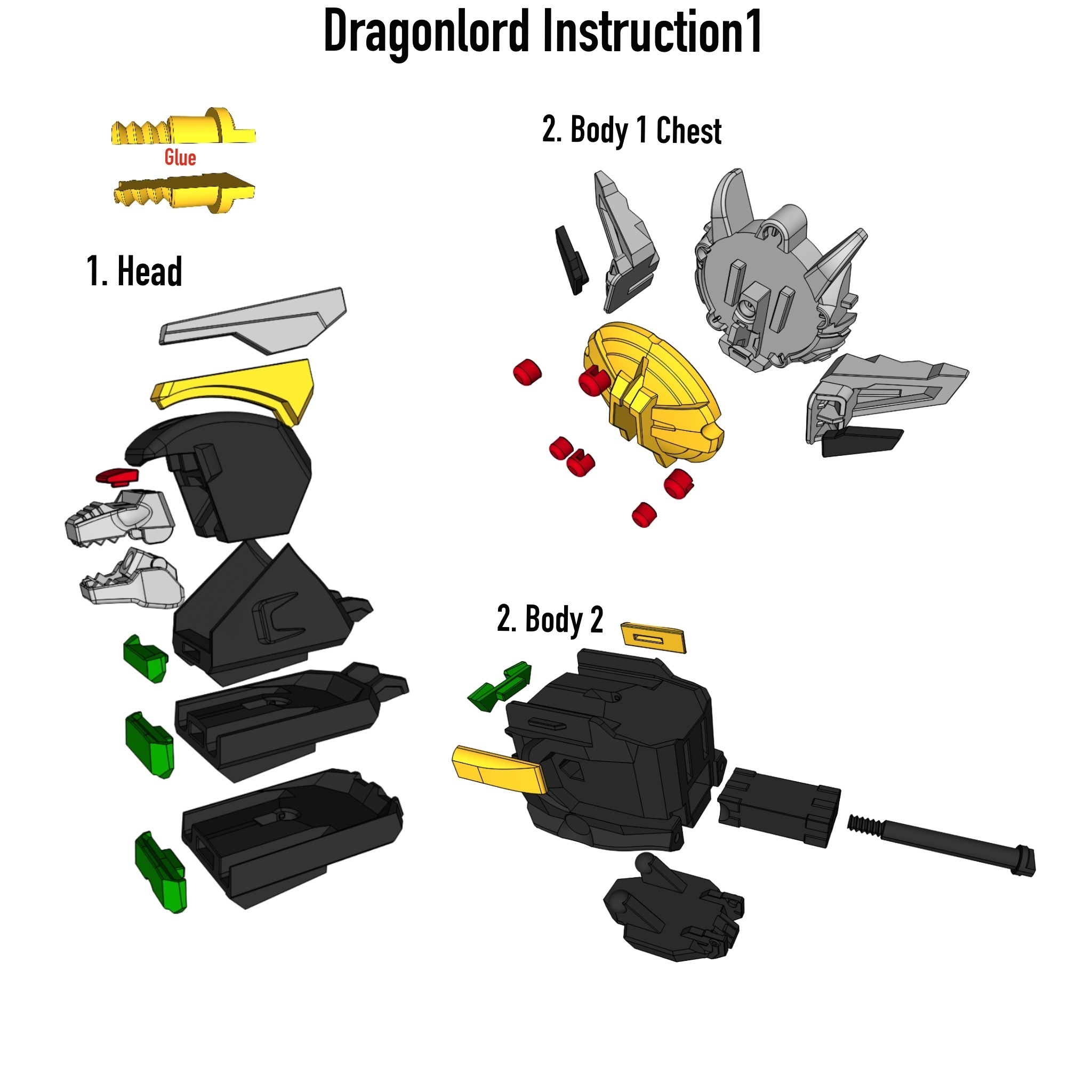 Dragonlord Instruction1

Glue

1. Head

2. Body 1 Chest

2. Body 2