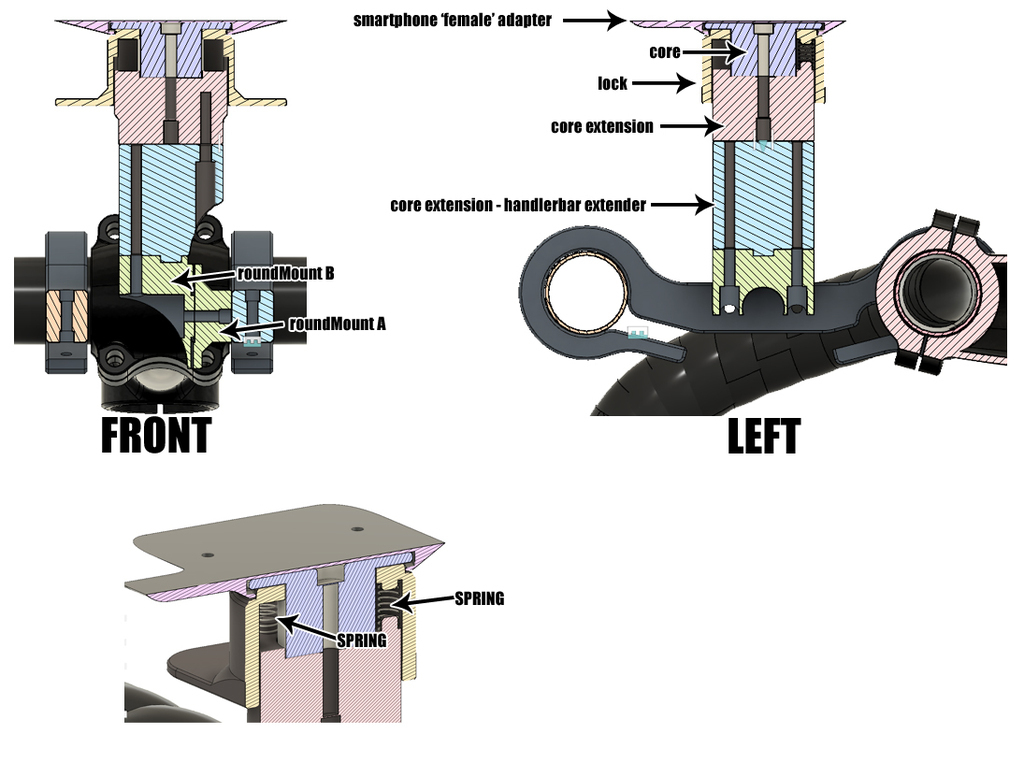 roundMount B
roundMount A
FRONT

smartphone 'female' adapter
core
lock
core extension
core extension - handlerbar extender
LEFT

SPRING
SPRING