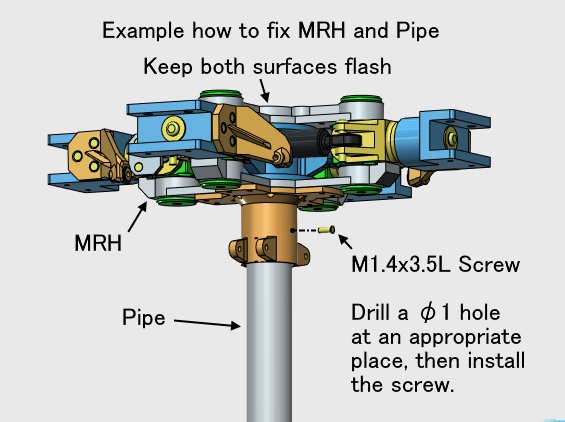 Example how to fix MRH and Pipe

Keep both surfaces flash

MRH

M1.4x3.5L Screw

Pipe

Drill a $\phi$1 hole at an appropriate place, then install the screw.