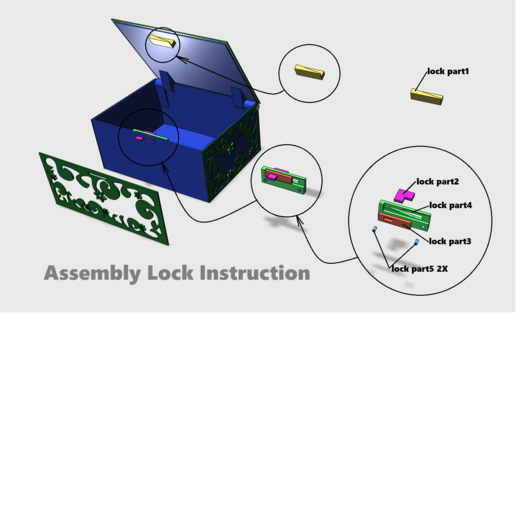 lock part1

lock part2

lock part4

lock part3

lock part5 2X

Assembly Lock Instruction