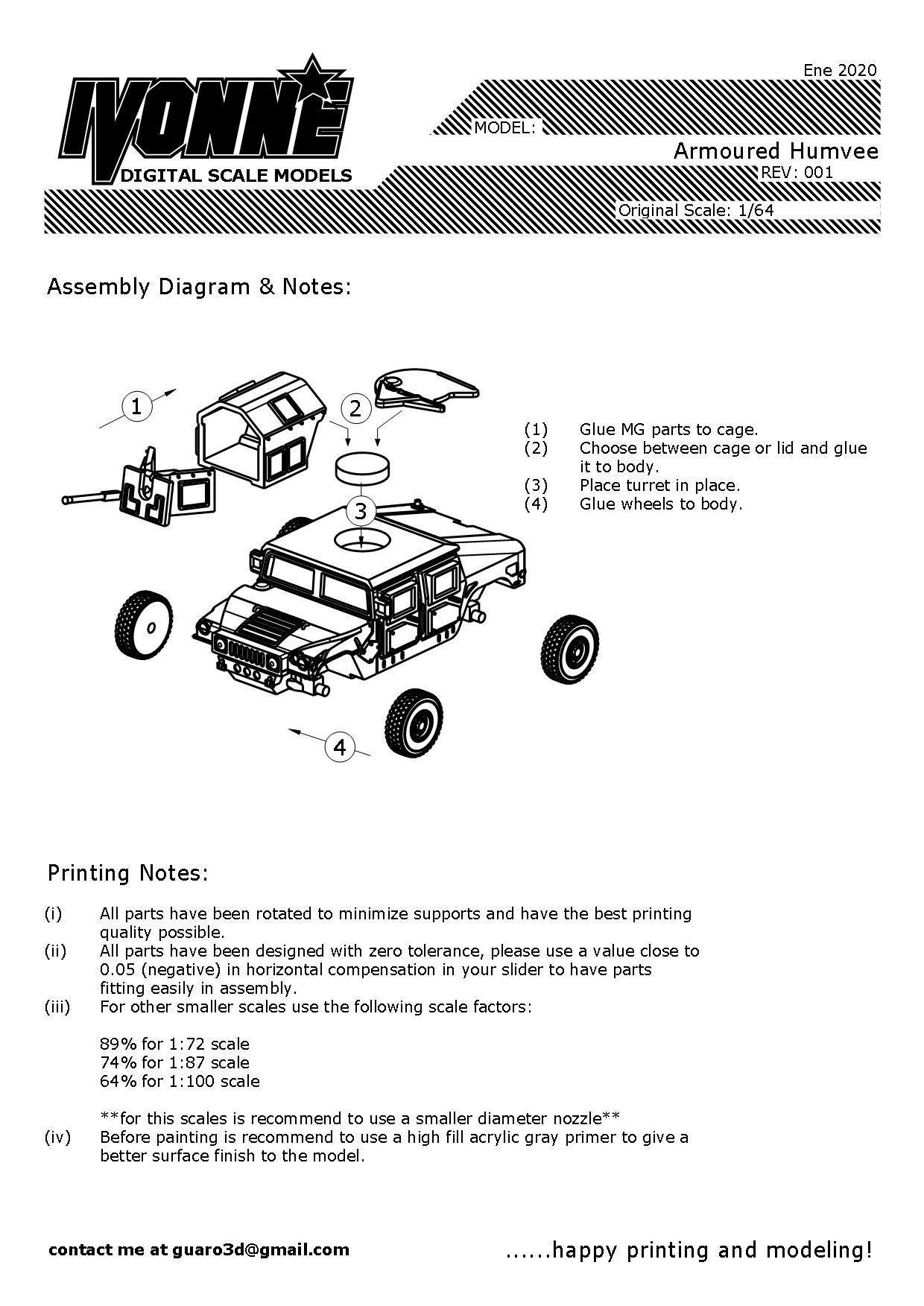 IVONNE
DIGITAL SCALE MODELS

Ene 2020

MODEL:

Armoured Humvee

REV: 001

Original Scale: 1/64

Assembly Diagram & Notes:

1

2

3

4

(1) Glue MG parts to cage.
(2) Choose between cage or lid and glue it to body.
(3) Place turret in place.
(4) Glue wheels to body.

Printing Notes:

(i) All parts have been rotated to minimize supports and have the best printing quality possible.
(ii) All parts have been designed with zero tolerance, please use a value close to 0.05 (negative) in horizontal compensation in your slider to have parts fitting easily in assembly.
(iii) For other smaller scales use the following scale factors:

89% for 1:72 scale
74% for 1:87 scale
64% for 1:100 scale

**for this scales is recommend to use a smaller diameter nozzle**
(iv) Before painting is recommend to use a high fill acrylic gray primer to give a better surface finish to the model.

contact me at guaro3d@gmail.com

......happy printing and modeling!