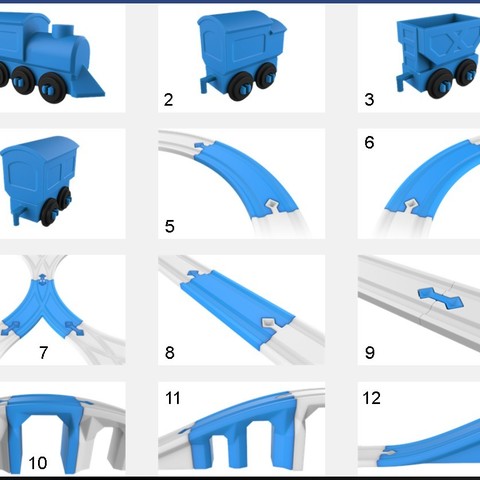 2

3

5

6

7

8

9

10

11

12