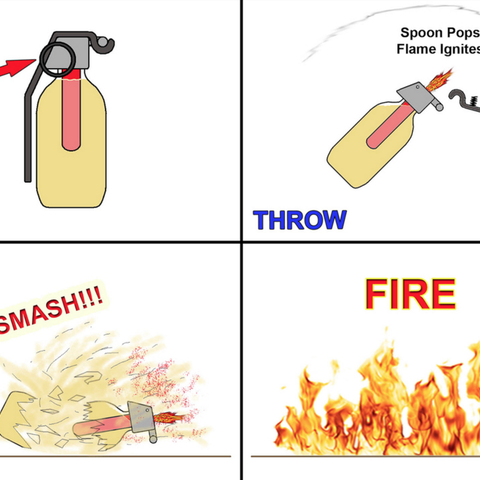 Spoon Pops
Flame Ignites

THROW

SMASH!!!

FIRE