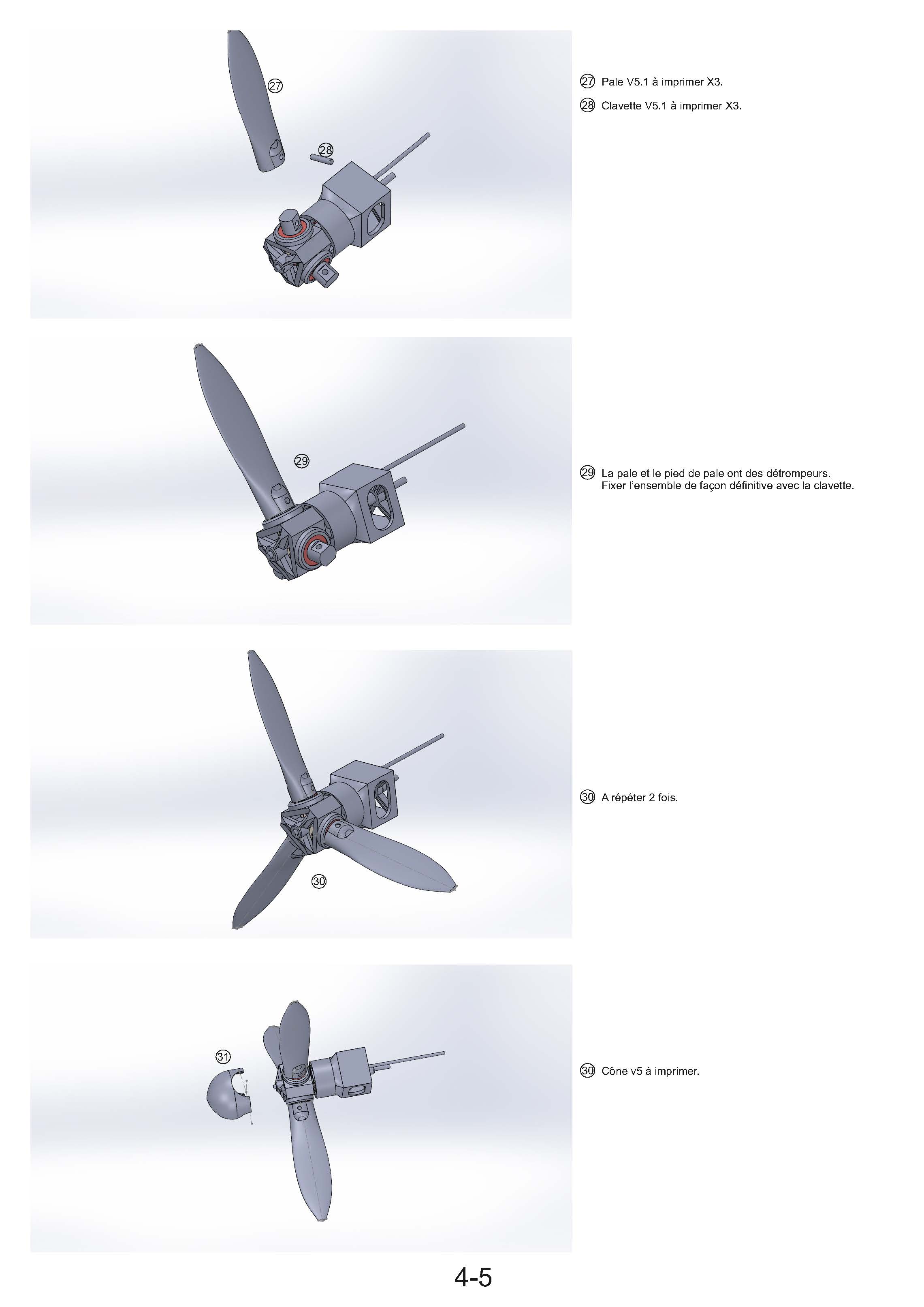 27

28

27 Pale V5.1 à imprimer X3.

28 Clavette V5.1 à imprimer X3.

29

29 La pale et le pied de pale ont des détrompeurs. Fixer l'ensemble de façon définitive avec la clavette.

30

30 A répéter 2 fois.

31

30 Cône v5 à imprimer.

4-5