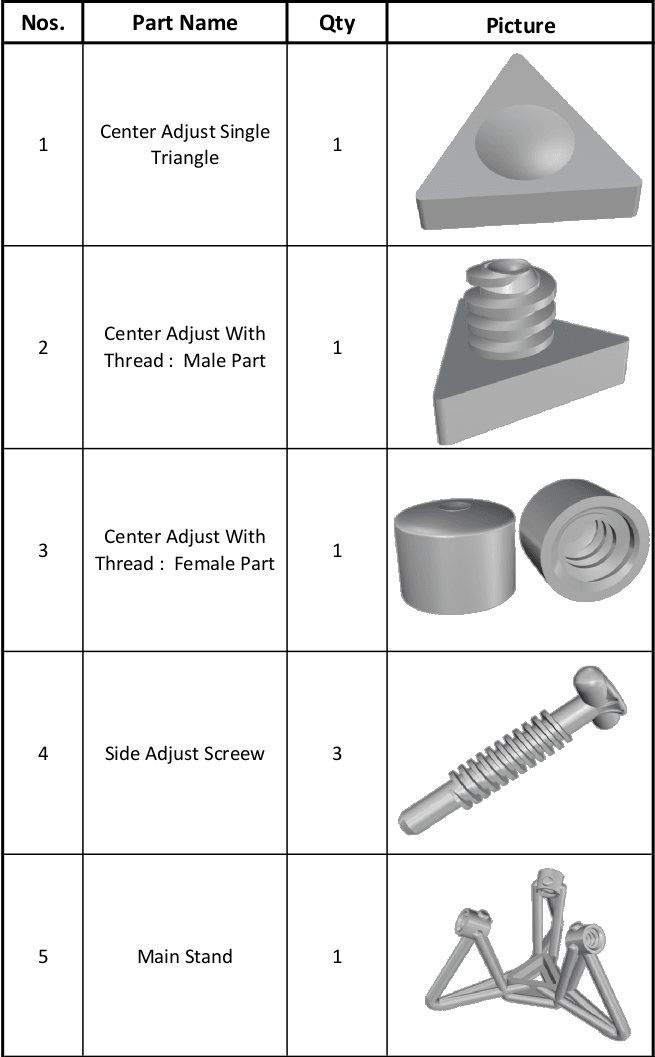 | Nos. | Part Name | Qty | Picture |
|---|---|---|---|
| 1 | Center Adjust Single Triangle | 1 | |
| 2 | Center Adjust With Thread : Male Part | 1 | |
| 3 | Center Adjust With Thread : Female Part | 1 | |
| 4 | Side Adjust Screew | 3 | |
| 5 | Main Stand | 1 | |